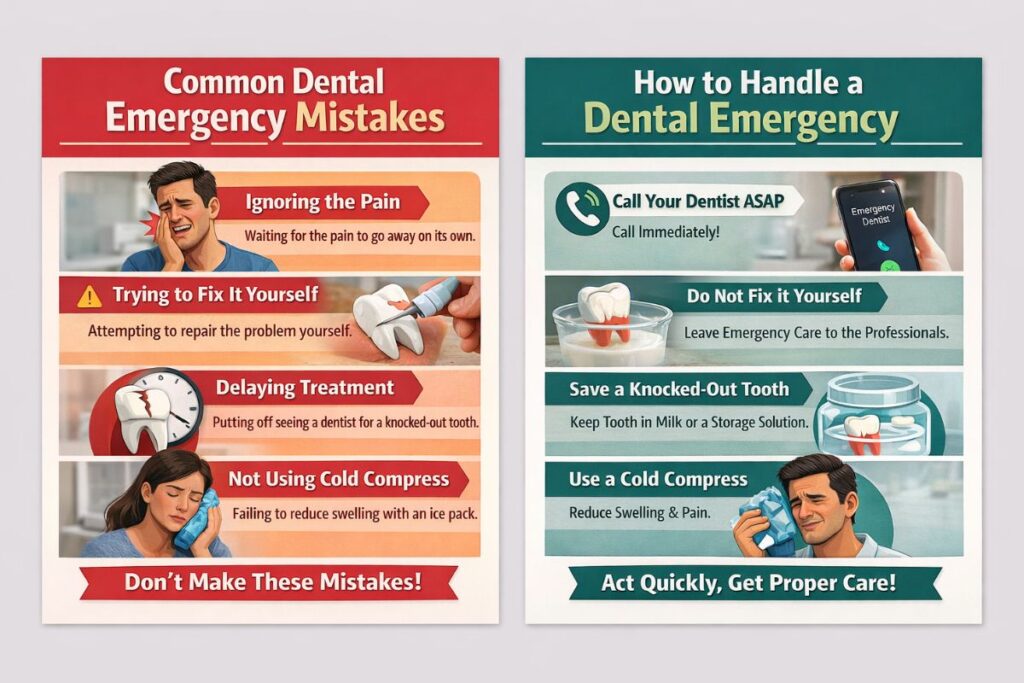 Common Dental Emergency Mistakes

Ignoring the Pain
Waiting for the pain to go away on its own.

Trying to Fix It Yourself
Attempting to repair the problem yourself.

Delaying Treatment
Putting off seeing a dentist for a knocked-out tooth.

Not Using Cold Compress
Failing to reduce swelling with an ice pack.

Don't Make These Mistakes!

How to Handle a Dental Emergency

Call Your Dentist ASAP
Call Immediately!

Emergency Dentist

Do Not Fix it Yourself
Leave Emergency Care to the Professionals.

Save a Knocked-Out Tooth
Keep Tooth in Milk or a Storage Solution.

Use a Cold Compress
Reduce Swelling & Pain.

Act Quickly, Get Proper Care!